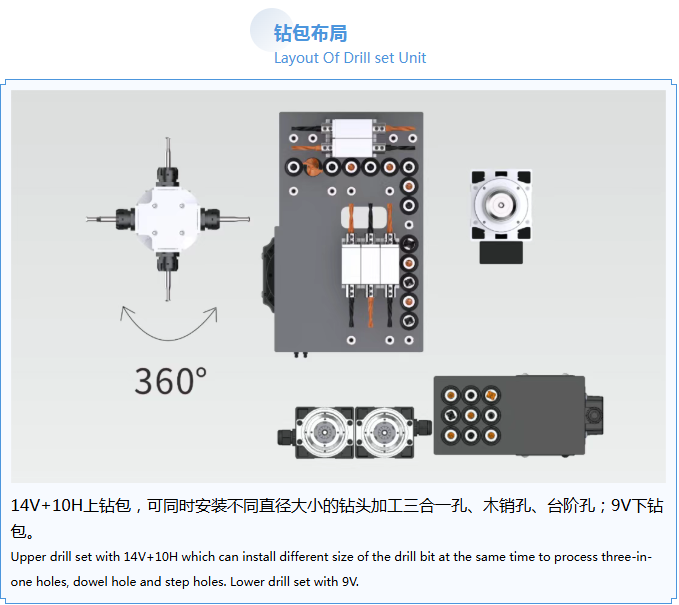 钻包布局
Layout Of Drill set Unit

360°

14V+10H上钻包，可同时安装不同直径大小的钻头加工三合一孔、木销孔、台阶孔；9V下钻包。

Upper drill set with 14V+10H which can install different size of the drill bit at the same time to process three-in-one holes, dowel hole and step holes. Lower drill set with 9V.