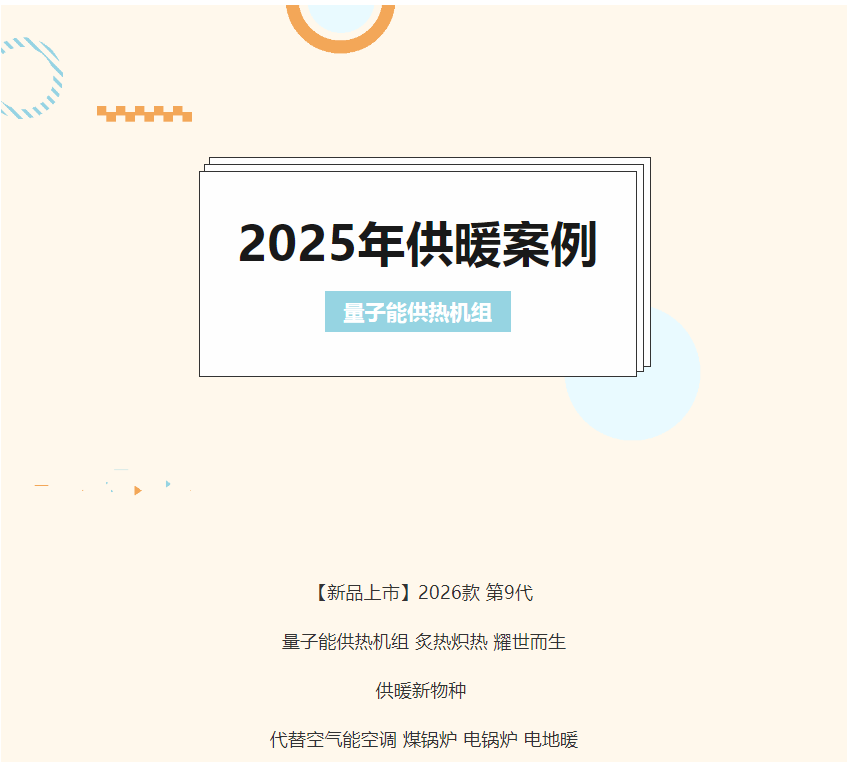 2025年供暖案例

量子能供热机组

【新品上市】2026款 第9代

量子能供热机组 炙热炽热 耀世而生

供暖新物种

代替空气能空调 煤锅炉 电锅炉 电地暖